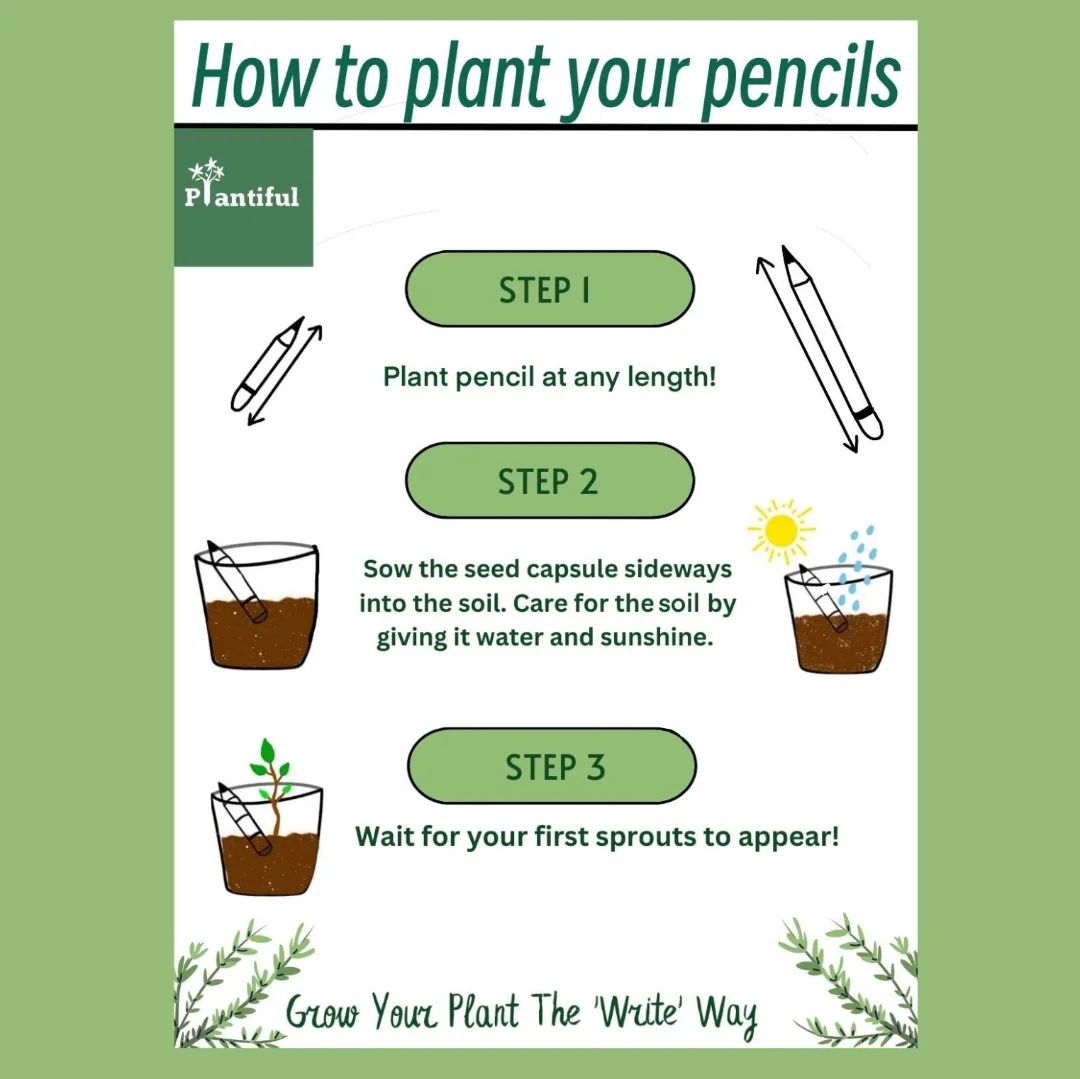 How to plant your pencils

Plantiful

STEP 1

Plant pencil at any length!

STEP 2

Sow the seed capsule sideways into the soil. Care for the soil by giving it water and sunshine.

STEP 3

Wait for your first sprouts to appear!

Grow Your Plant The 'Write' Way